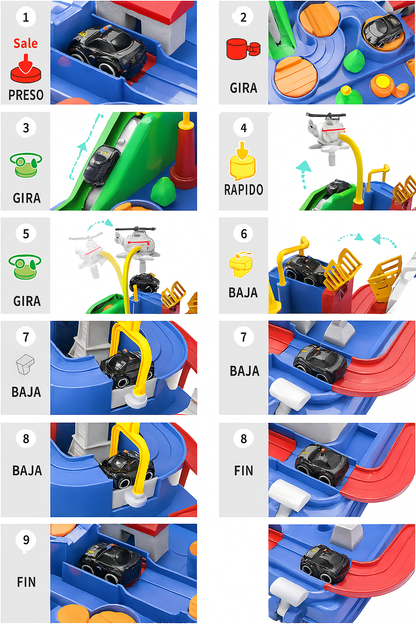 1
Sale
PRESO

2
GIRA

3
GIRA

4
RAPIDO

5
GIRA

6
BAJA

7
BAJA

7
BAJA

8
BAJA

8
FIN

9
FIN